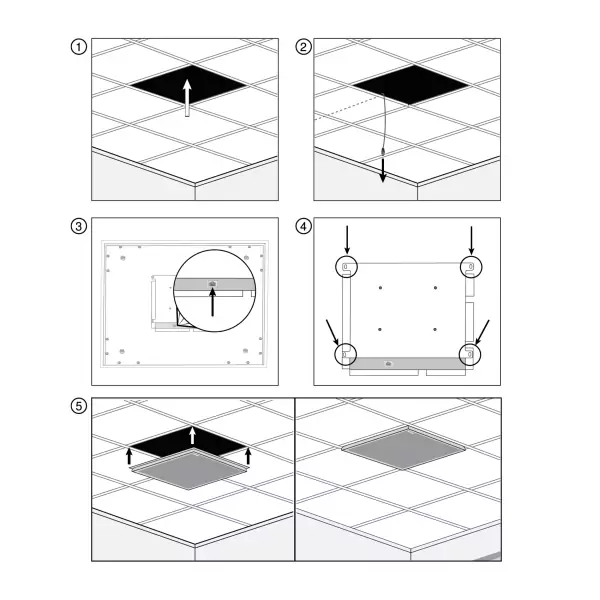 1

2

3

4

5